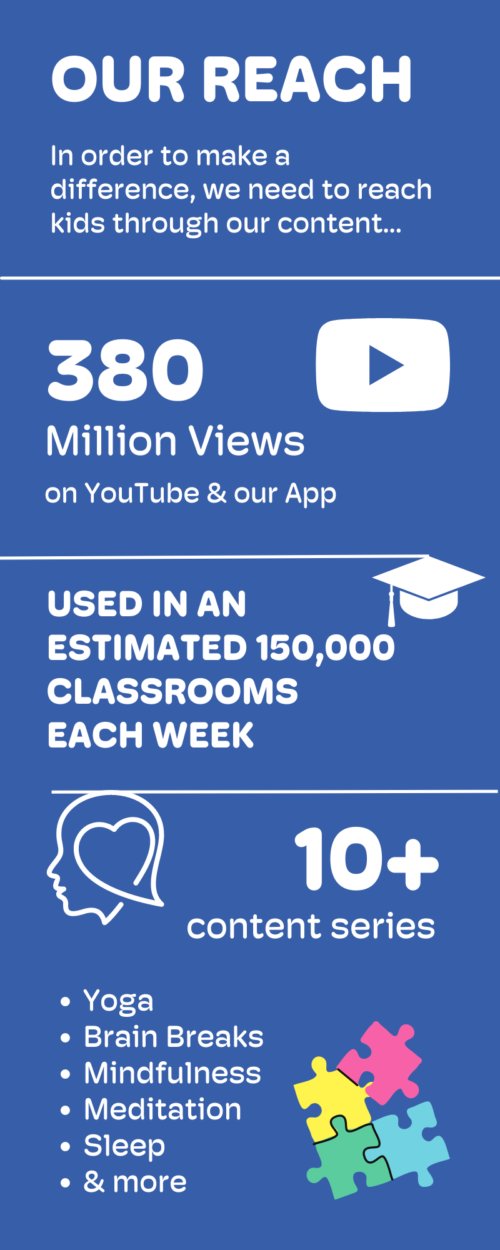 OUR REACH

In order to make a difference, we need to reach kids through our content...

380
Million Views
on YouTube & our App

USED IN AN ESTIMATED 150,000 CLASSROOMS EACH WEEK

10+
content series

• Yoga
• Brain Breaks
• Mindfulness
• Meditation
• Sleep
• & more